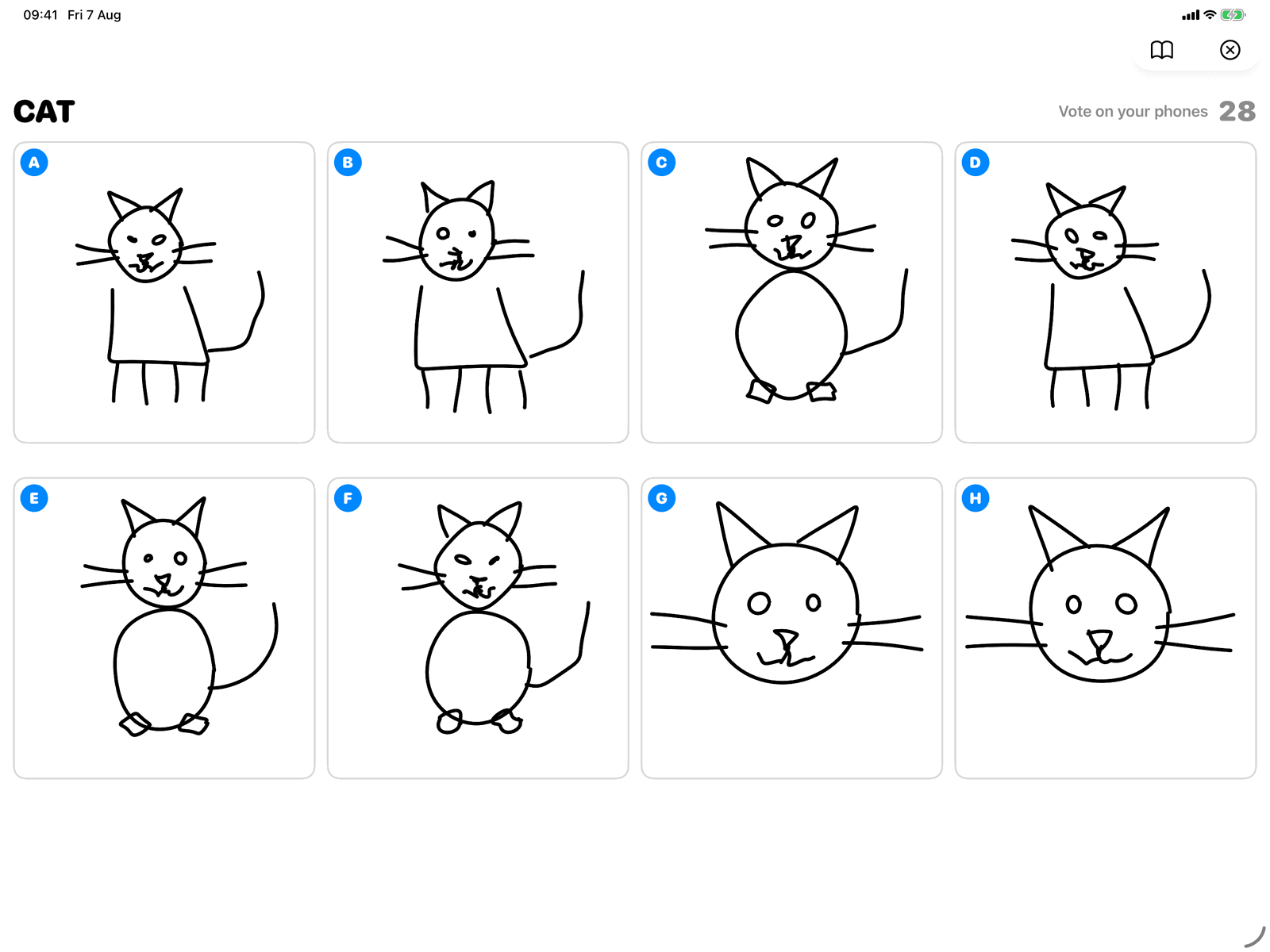 09:41 Fri 7 Aug

CAT

Vote on your phones 28

A

B

C

D

E

F

G

H